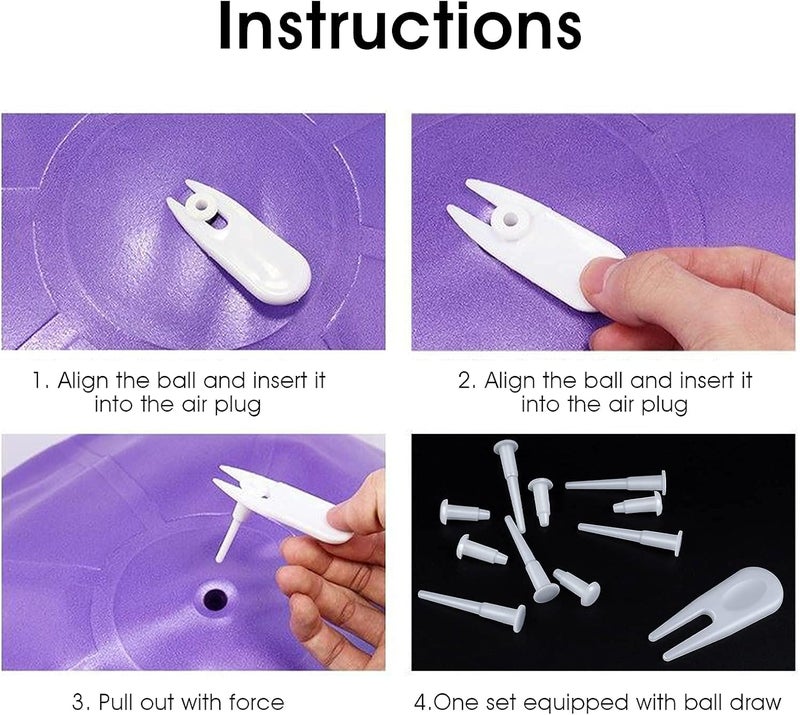 Instructions

1. Align the ball and insert it into the air plug

2. Align the ball and insert it into the air plug

3. Pull out with force

4.One set equipped with ball draw